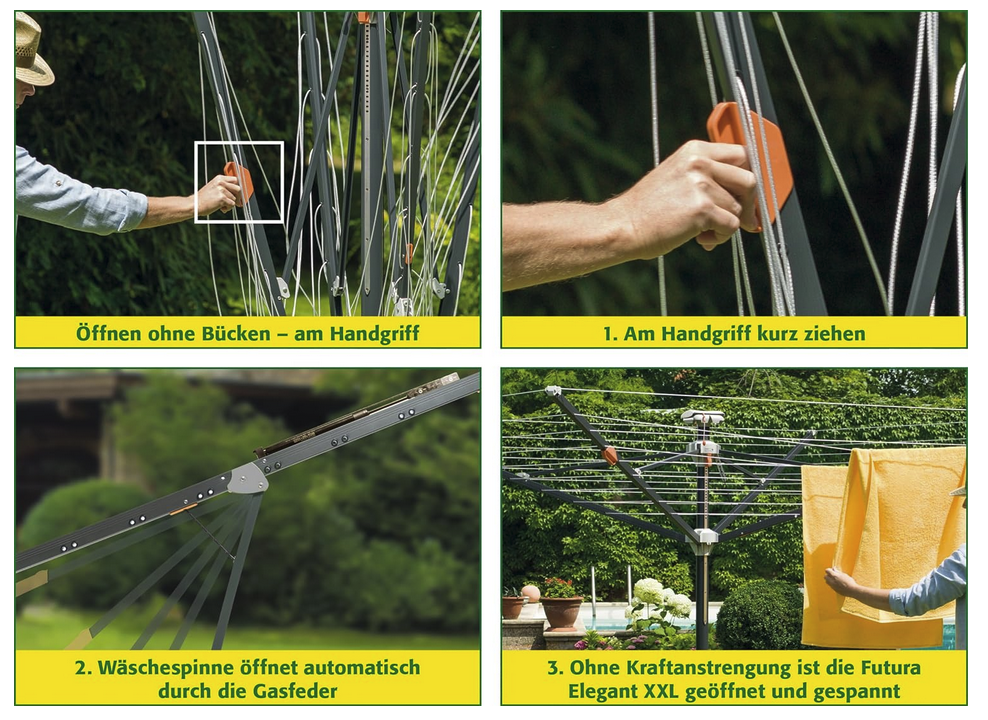 Öffnen ohne Bücken – am Handgriff

1. Am Handgriff kurz ziehen

2. Wäschespinne öffnet automatisch durch die Gasfeder

3. Ohne Kraftanstrengung ist die Futura Elegant XXL geöffnet und gespannt